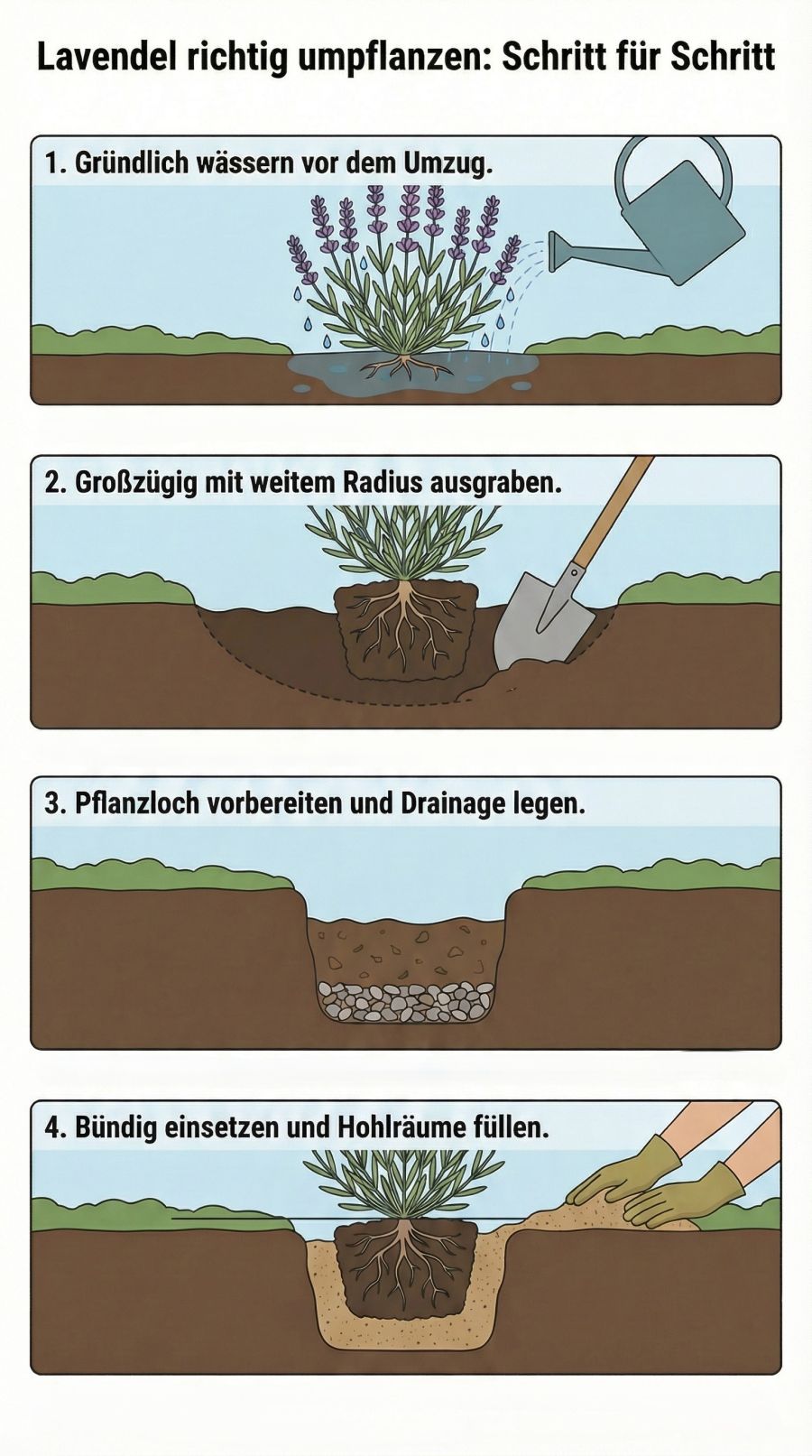 Lavendel richtig umpflanzen: Schritt für Schritt

1. Gründlich wässern vor dem Umzug.

2. Großzügig mit weitem Radius ausgraben.

3. Pflanzloch vorbereiten und Drainage legen.

4. Bündig einsetzen und Hohlräume füllen.