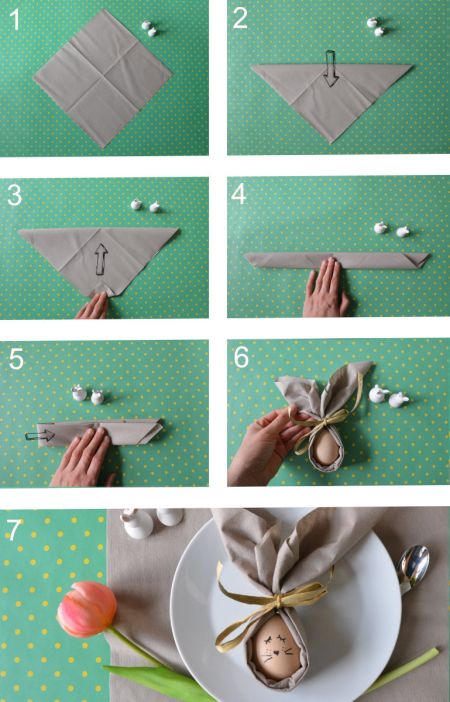 1

2

3

4

5

6

7